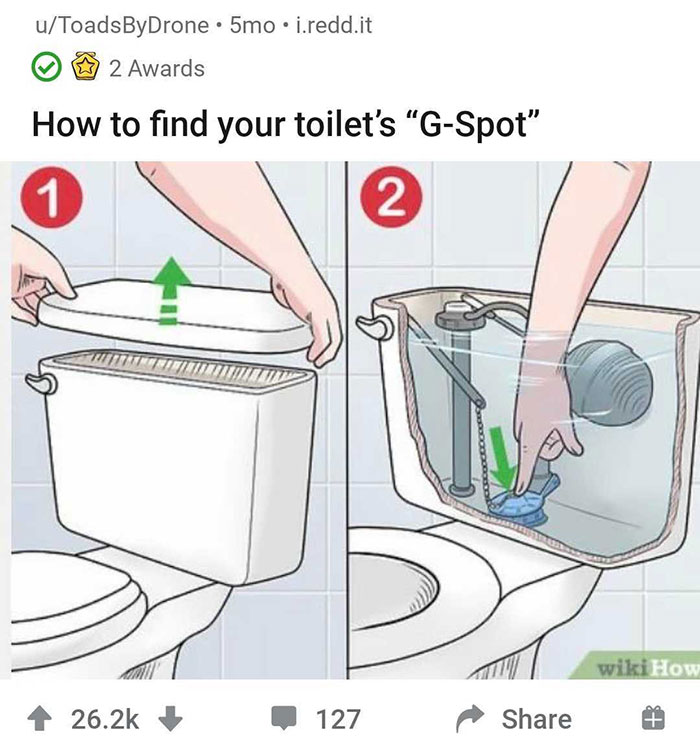 u/ToadsByDrone • 5mo • i.redd.it

2 Awards

How to find your toilet's "G-Spot"

1

2

wikiHow

26.2k

127

Share