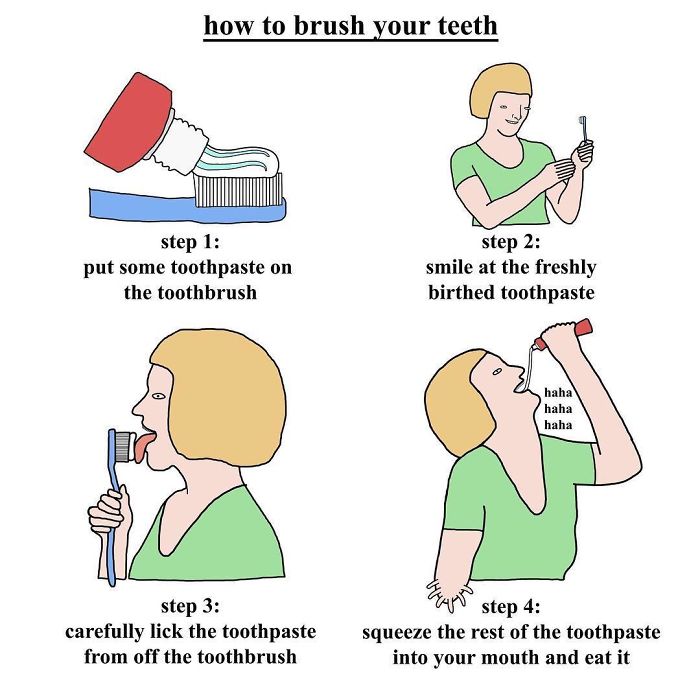 how to brush your teeth

step 1:
put some toothpaste on the toothbrush

step 2:
smile at the freshly birthed toothpaste

step 3:
carefully lick the toothpaste from off the toothbrush

haha
haha
haha

step 4:
squeeze the rest of the toothpaste into your mouth and eat it