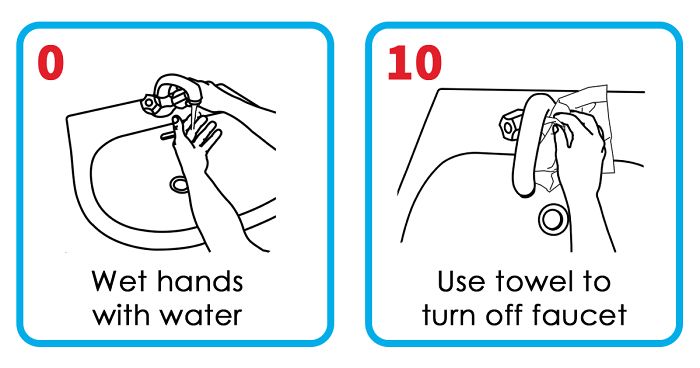 0

Wet hands with water

10

Use towel to turn off faucet