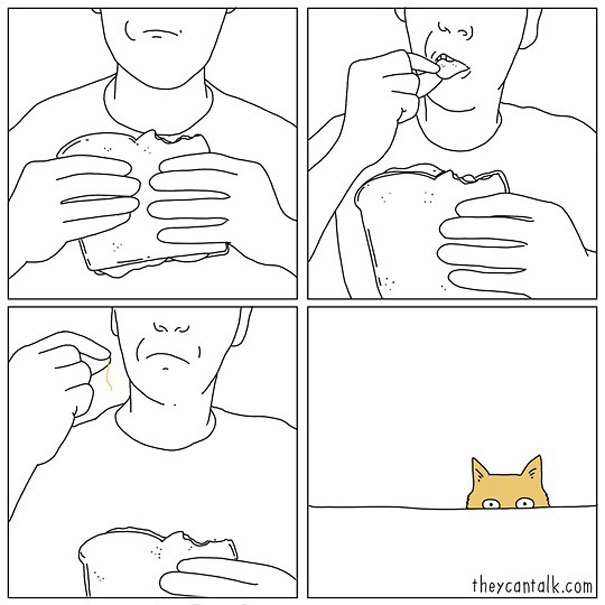 theycantalk.com