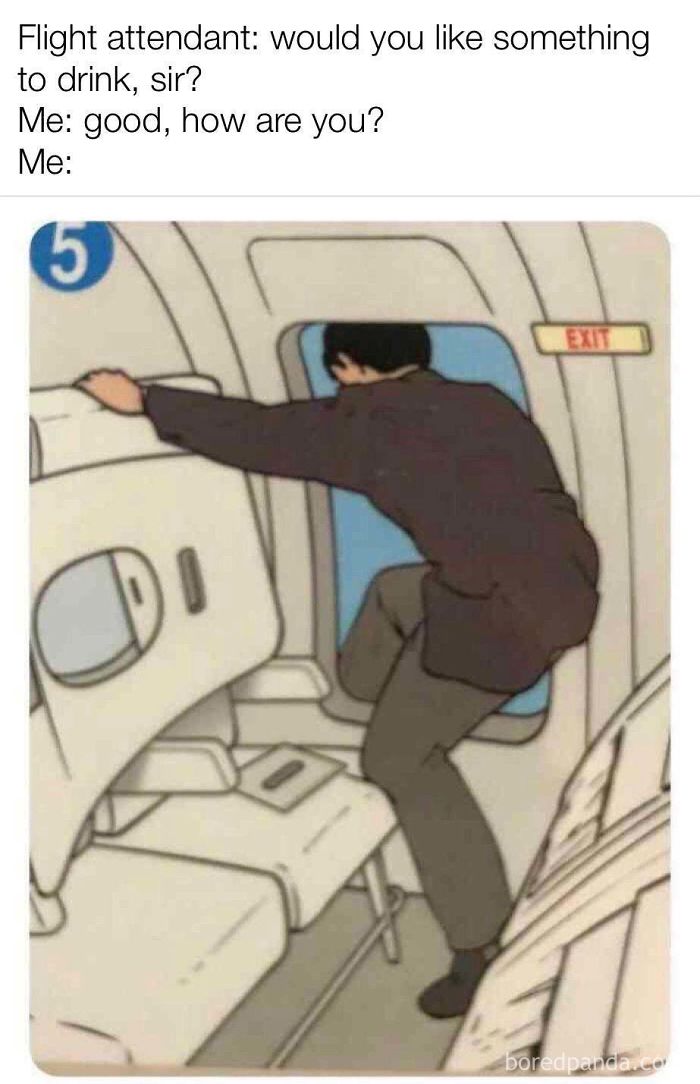 Flight attendant: would you like something to drink, sir?
Me: good, how are you?
Me:

5

EXIT

boredpanda.co