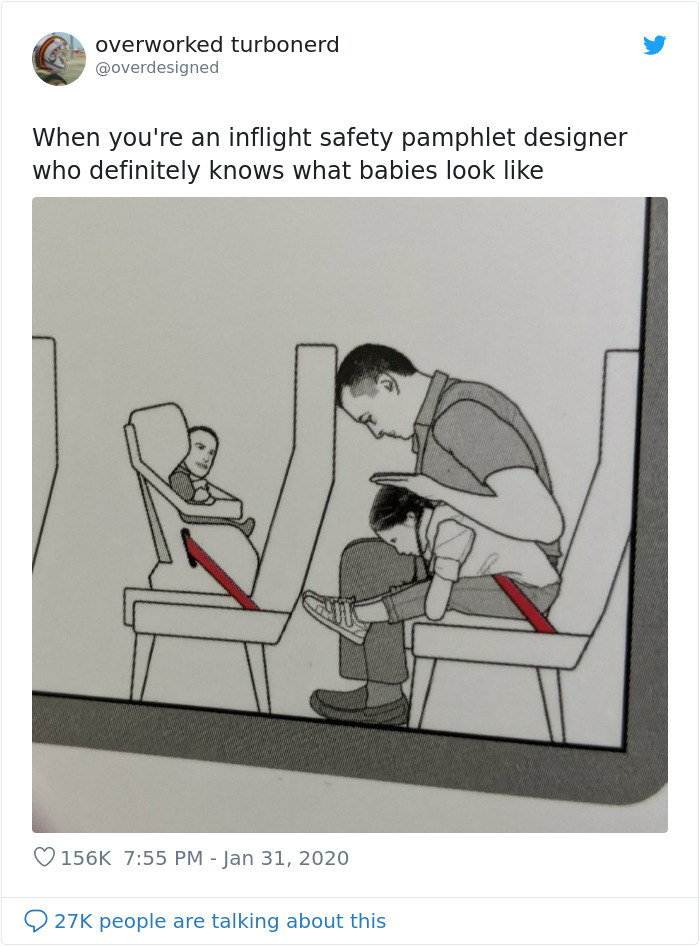 overworked turbonerd
@overdesigned

When you're an inflight safety pamphlet designer who definitely knows what babies look like

156K 7:55 PM - Jan 31, 2020

27K people are talking about this