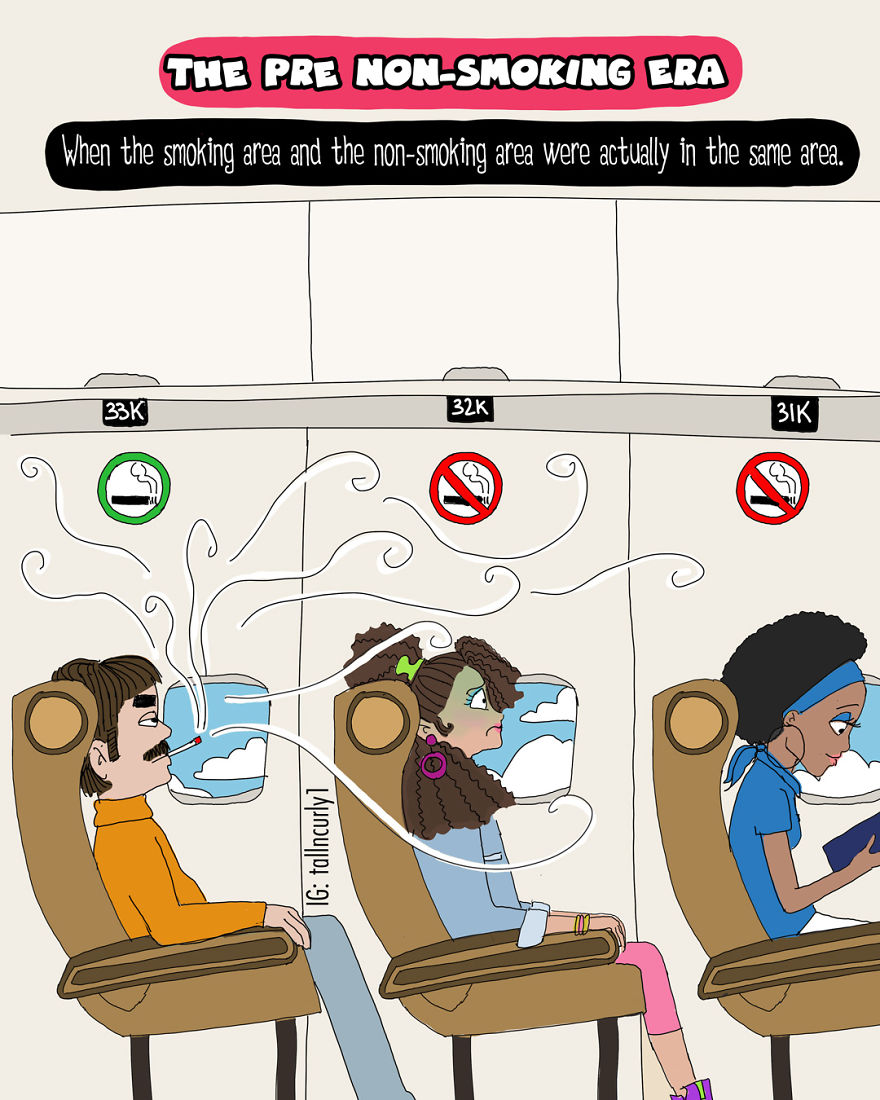 THE PRE NON-SMOKING ERA

When the smoking area and the non-smoking area were actually in the same area.

33K

32K

31K

IG: tallncurly1