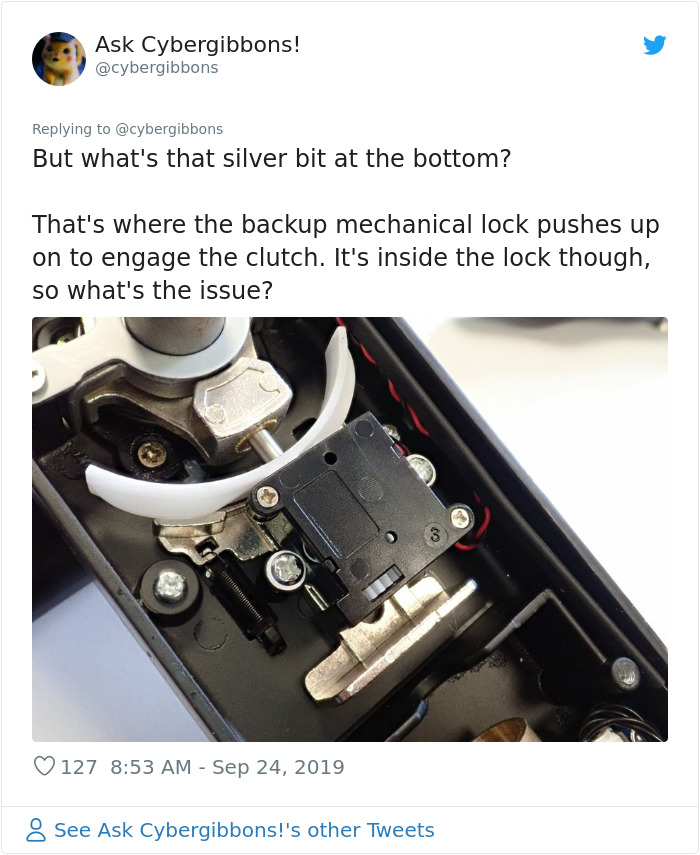 Ask Cybergibbons!
@cybergibbons

Replying to @cybergibbons
But what's that silver bit at the bottom?

That's where the backup mechanical lock pushes up on to engage the clutch. It's inside the lock though, so what's the issue?

3

127 8:53 AM - Sep 24, 2019

See Ask Cybergibbons!'s other Tweets