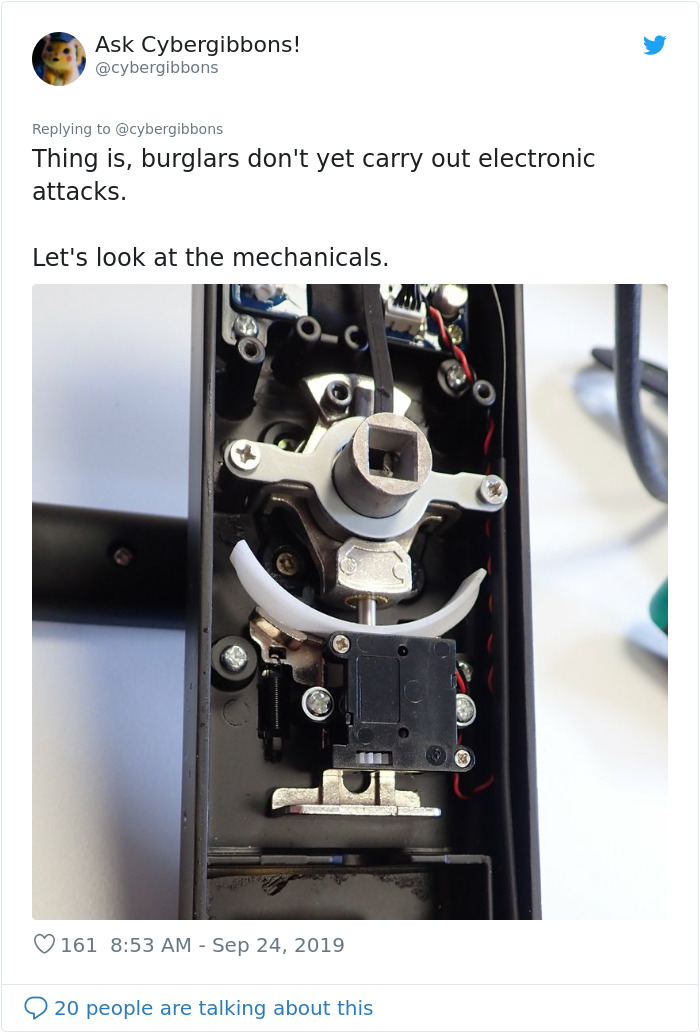 Ask Cybergibbons!
@cybergibbons

Replying to @cybergibbons
Thing is, burglars don't yet carry out electronic attacks.

Let's look at the mechanicals.

161 8:53 AM - Sep 24, 2019

20 people are talking about this