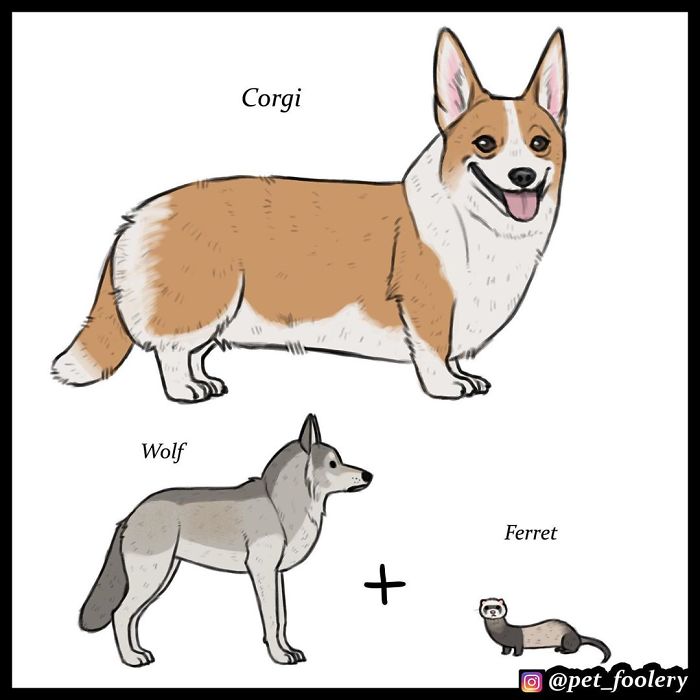 Corgi

Wolf

+

Ferret

@pet_foolery