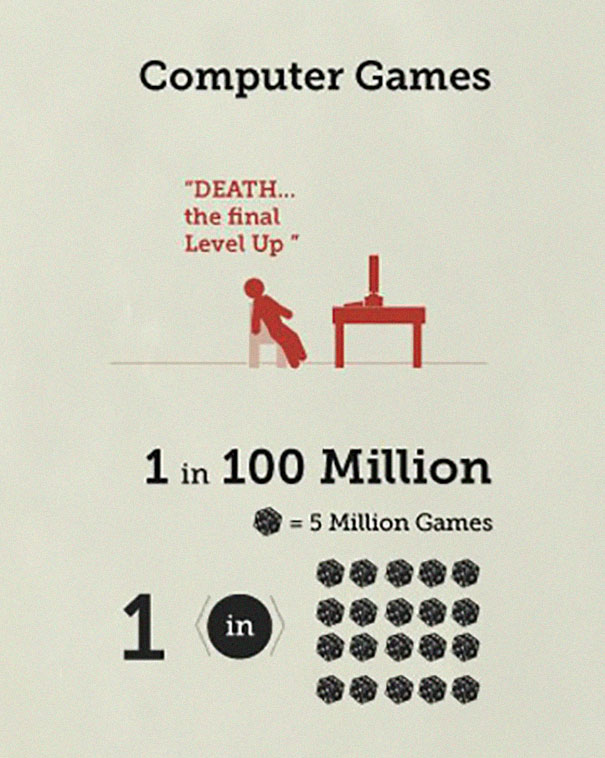 Computer Games

"DEATH... the final Level Up "

1 in 100 Million

= 5 Million Games

1 in