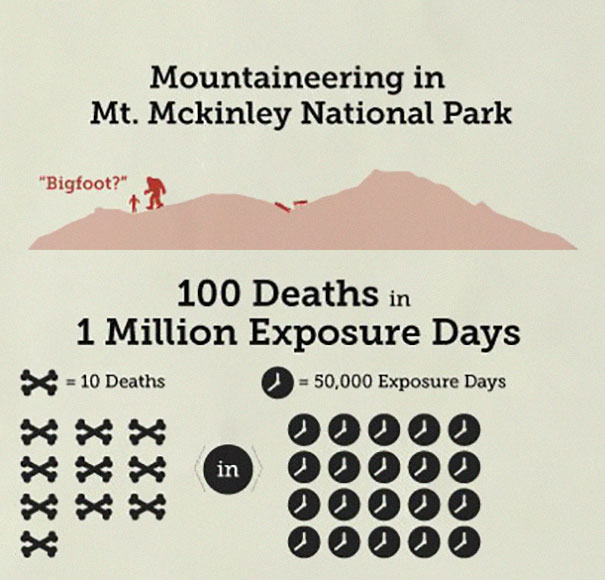 Mountaineering in
Mt. Mckinley National Park

"Bigfoot?"

100 Deaths in
1 Million Exposure Days

= 10 Deaths

= 50,000 Exposure Days

in