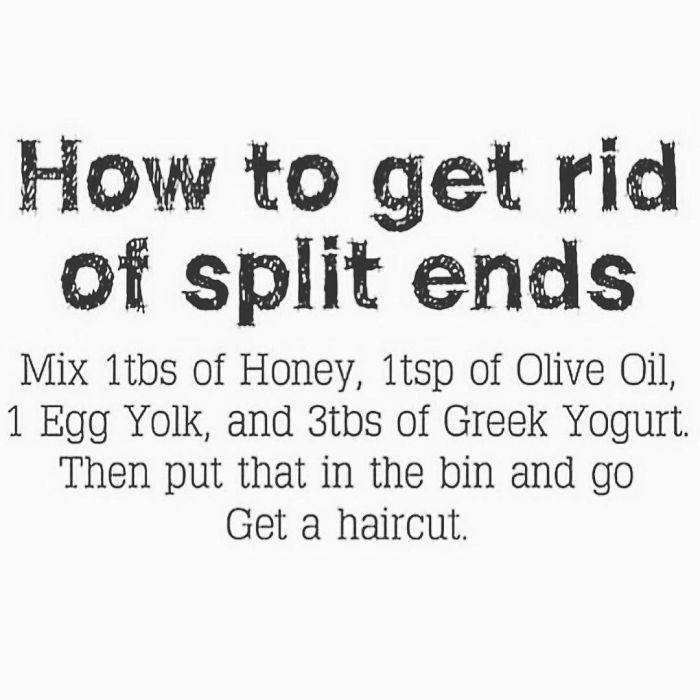 How to get rid of split ends

Mix 1tbs of Honey, 1tsp of Olive Oil, 1 Egg Yolk, and 3tbs of Greek Yogurt. Then put that in the bin and go Get a haircut.