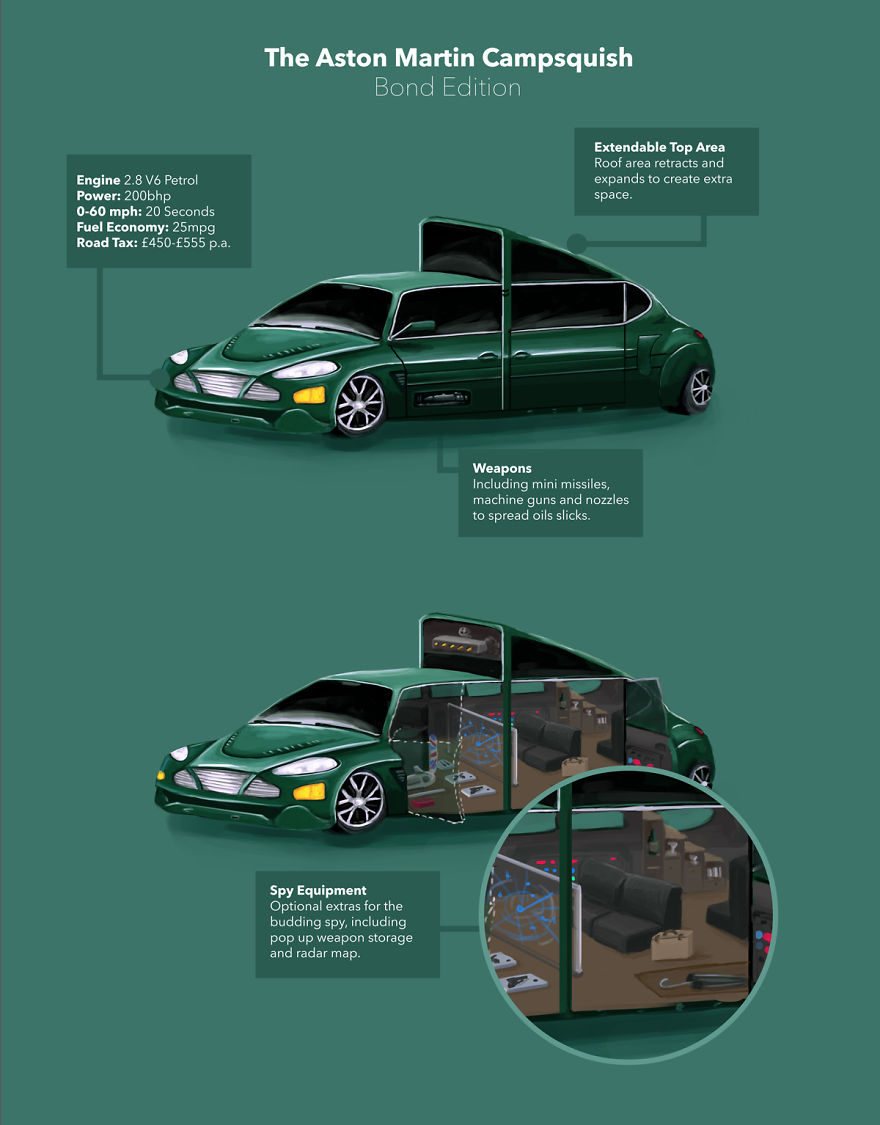 The Aston Martin Campsquish
Bond Edition

Engine 2.8 V6 Petrol
Power: 200bhp
0-60 mph: 20 Seconds
Fuel Economy: 25mpg
Road Tax: £450-£555 p.a.

Extendable Top Area
Roof area retracts and expands to create extra space.

Weapons
Including mini missiles, machine guns and nozzles to spread oils slicks.

Spy Equipment
Optional extras for the budding spy, including pop up weapon storage and radar map.