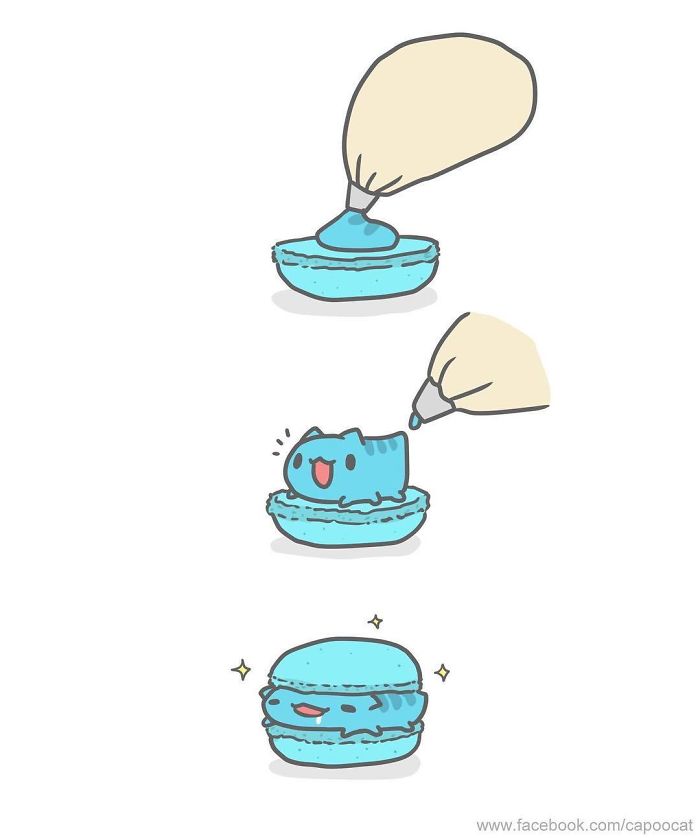 www.facebook.com/capoocat