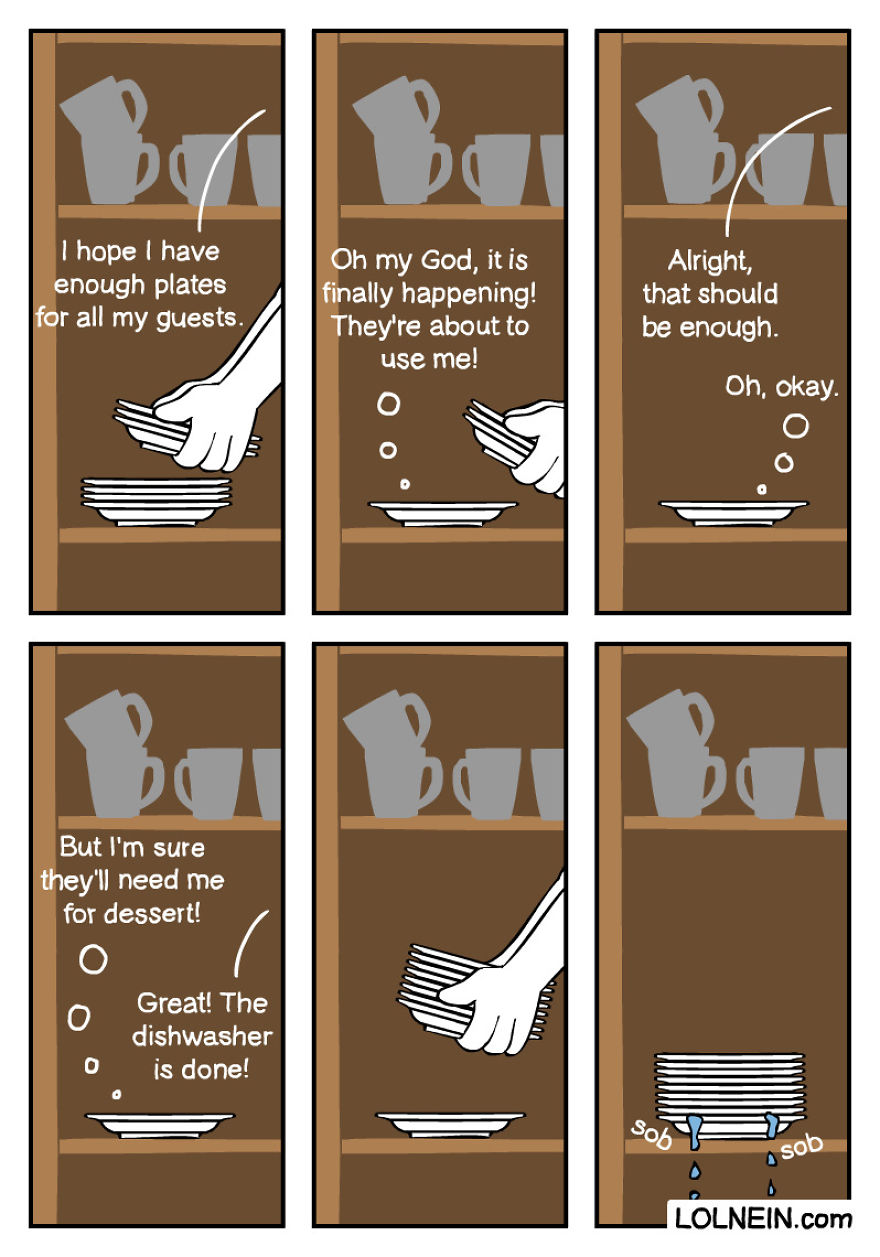 I hope I have enough plates for all my guests.

Oh my God, it is finally happening! They're about to use me!

Alright, that should be enough.

Oh, okay.

But I'm sure they'll need me for dessert!

Great! The dishwasher is done!

sob

sob

LOLNEIN.com