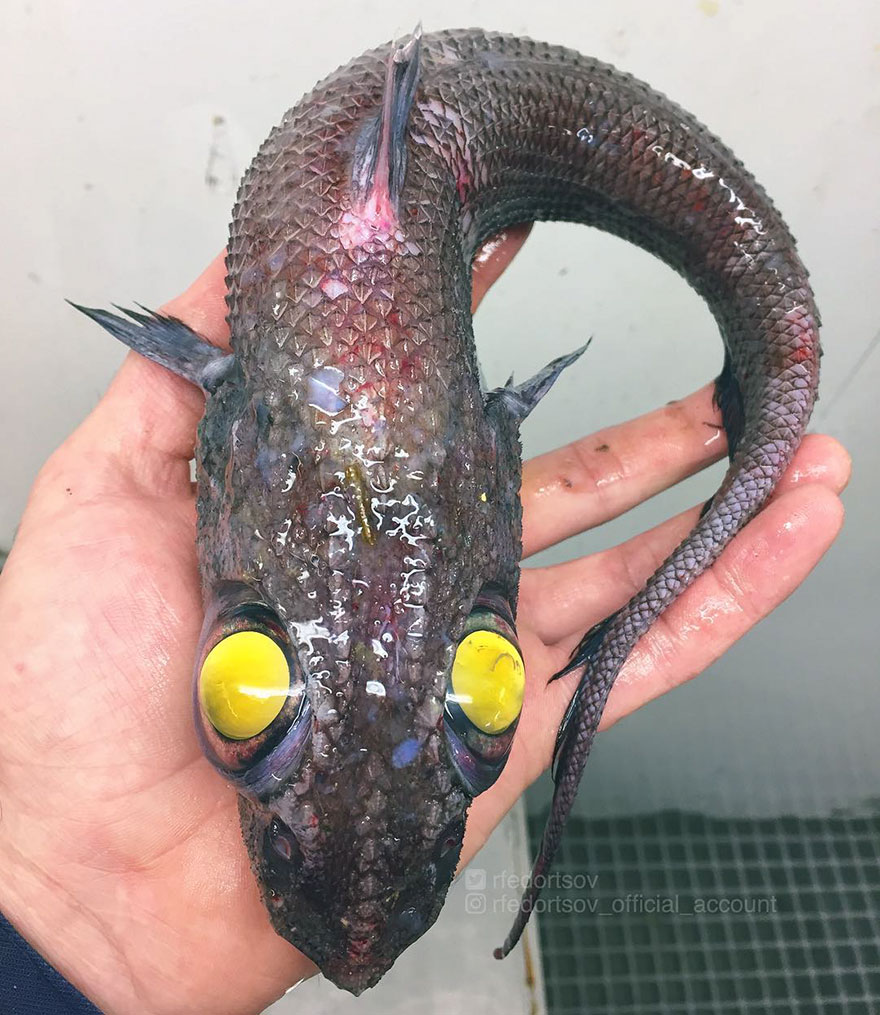 rfedortsov
rfedortsov_official_account