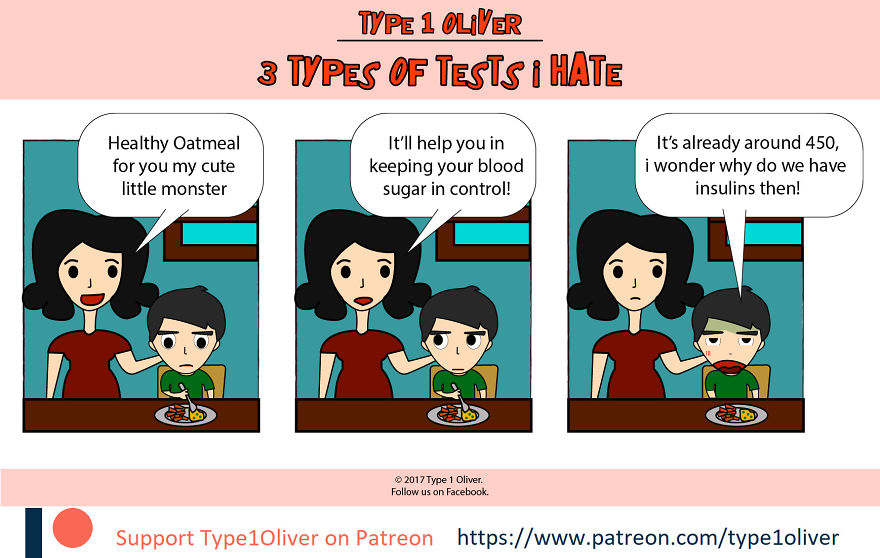 TYPE 1 OLIVER

3 TYPES OF TESTS i HATE

Healthy Oatmeal for you my cute little monster

It'll help you in keeping your blood sugar in control!

It's already around 450, i wonder why do we have insulins then!

© 2017 Type 1 Oliver.
Follow us on Facebook.

Support Type1Oliver on Patreon https://www.patreon.com/type1oliver