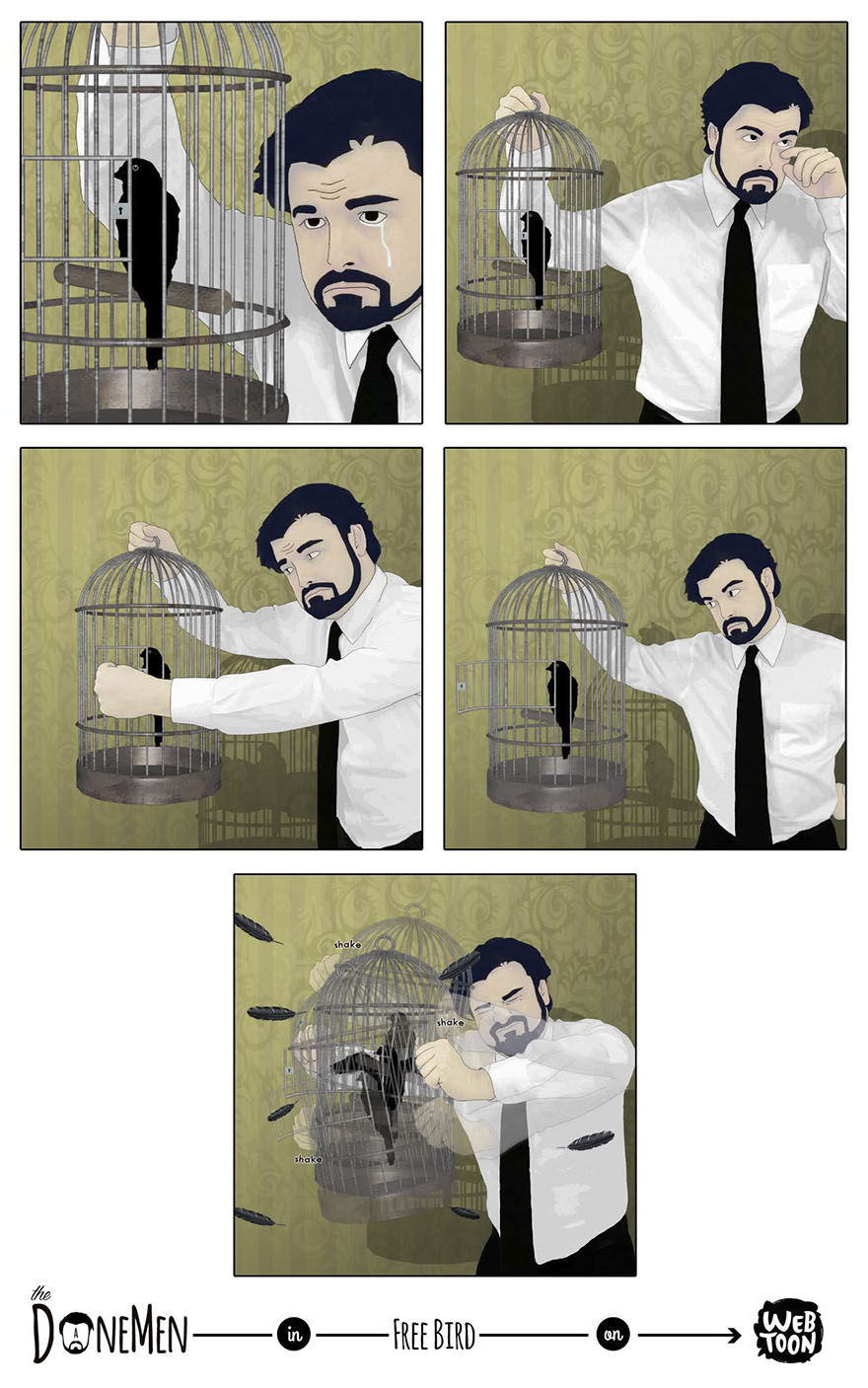 shake

shake

shake

the DONEMEN in FREE BIRD on WEB TOON