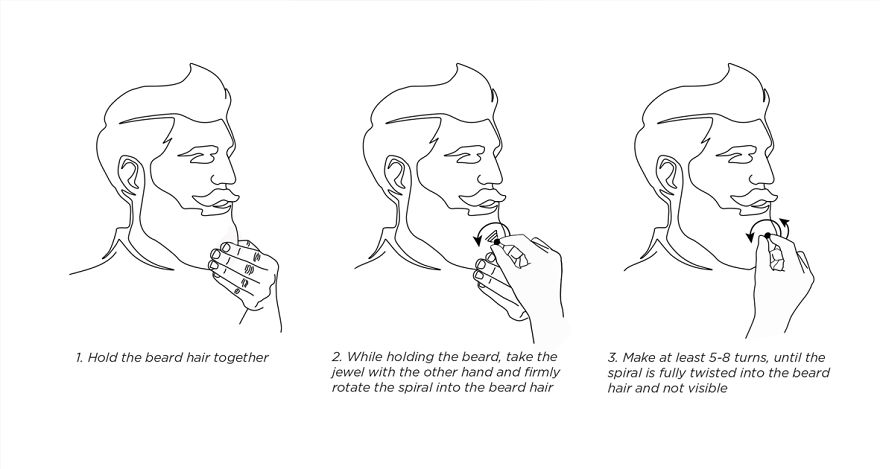 1. Hold the beard hair together

2. While holding the beard, take the jewel with the other hand and firmly rotate the spiral into the beard hair

3. Make at least 5-8 turns, until the spiral is fully twisted into the beard hair and not visible