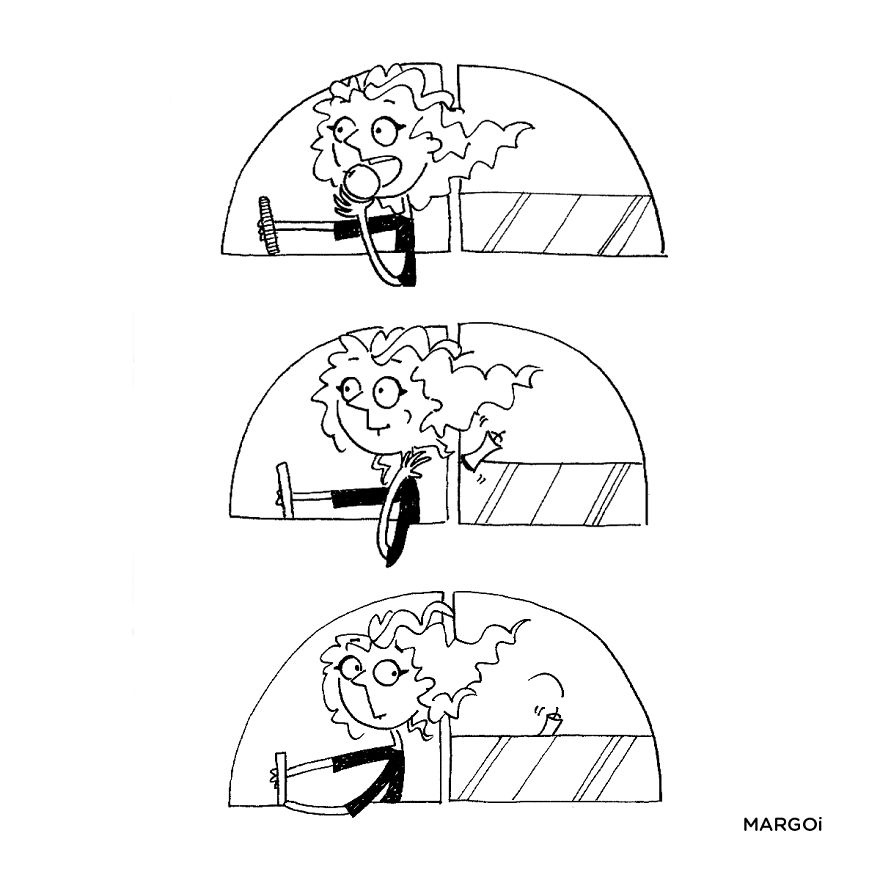 MARGOi