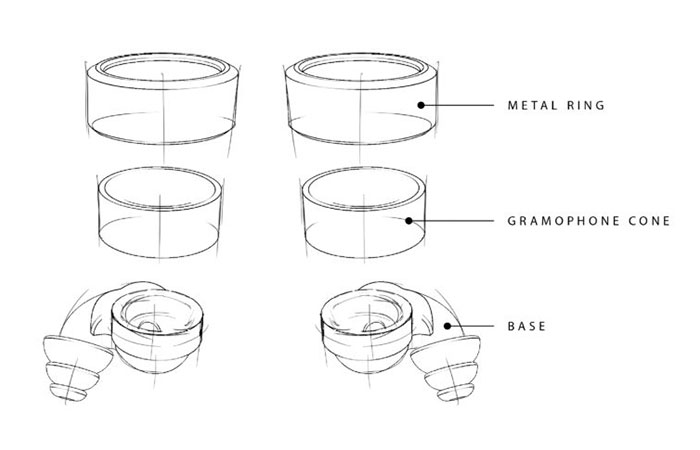 METAL RING

GRAMOPHONE CONE

BASE