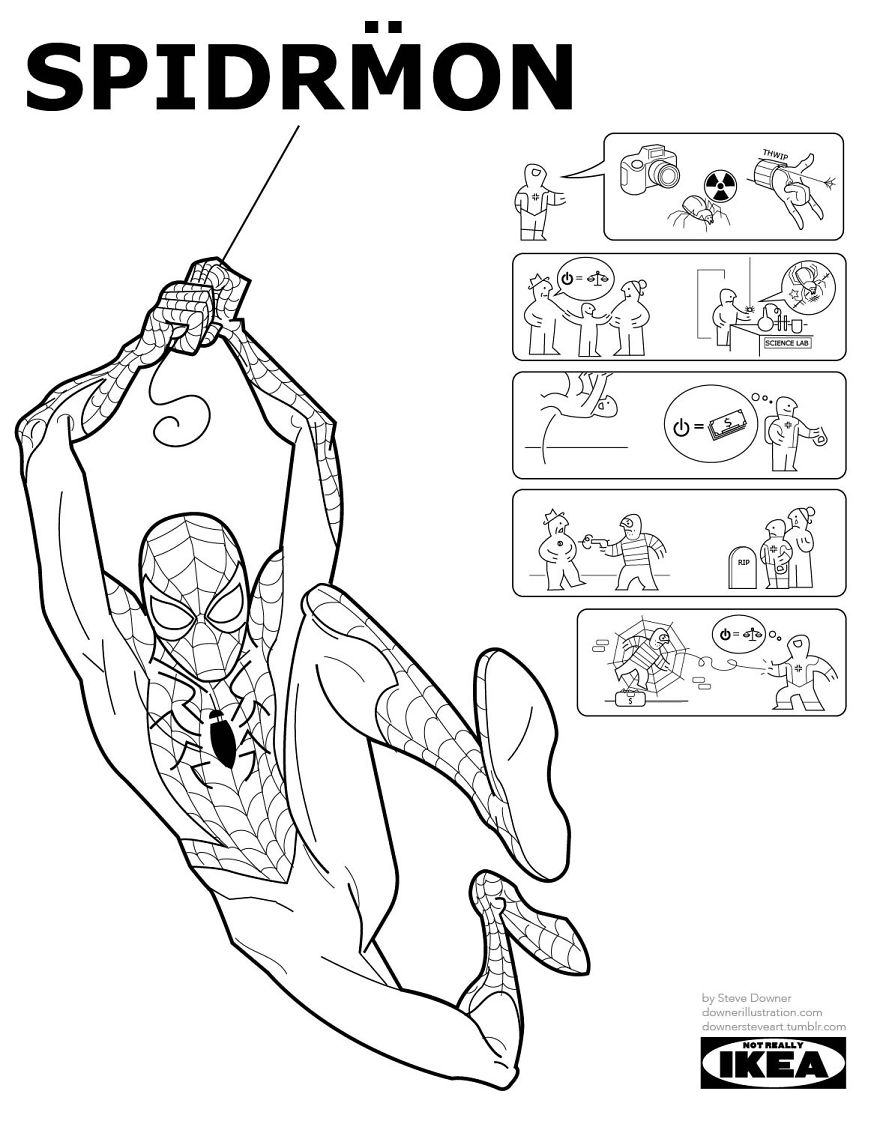 SPIDRM̈ON

THWIP

SCIENCE LAB

$

RIP

$

by Steve Downer
downerillustration.com
downersteveart.tumblr.com

NOT REALLY
IKEA