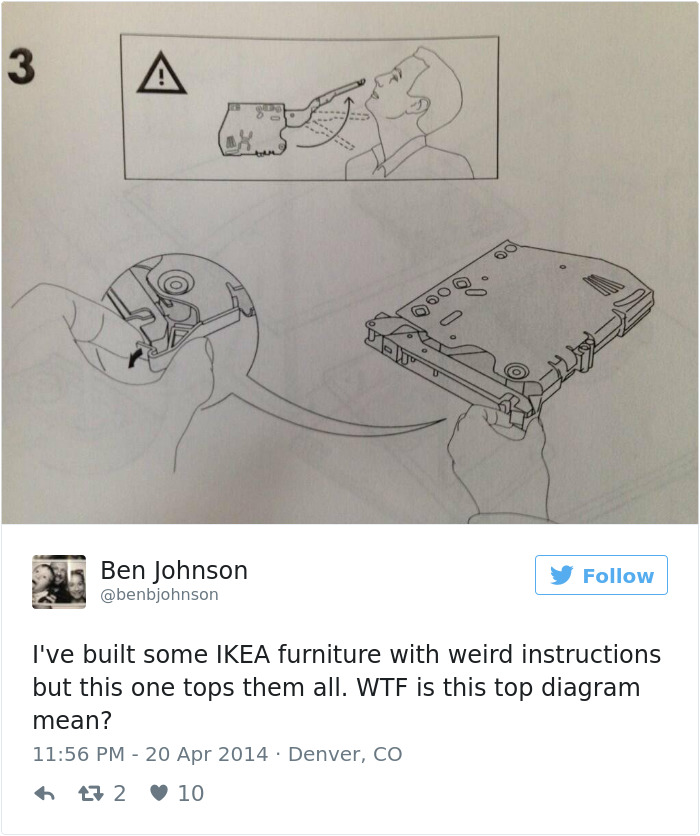 3

Ben Johnson
@benbjohnson

Follow

I've built some IKEA furniture with weird instructions but this one tops them all. WTF is this top diagram mean?

11:56 PM - 20 Apr 2014 · Denver, CO

2 10