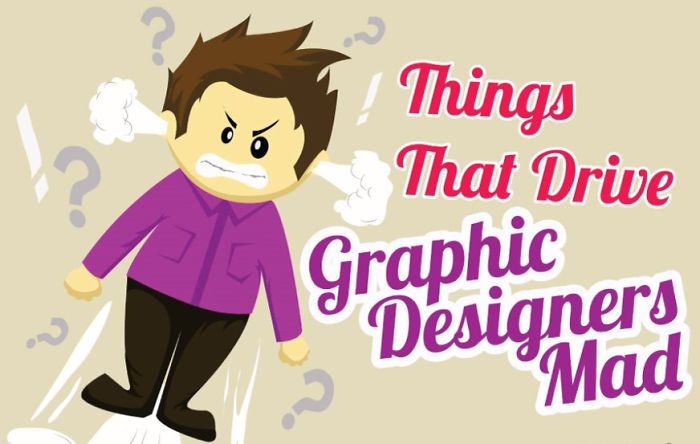 Things That Drive Graphic Designers Mad