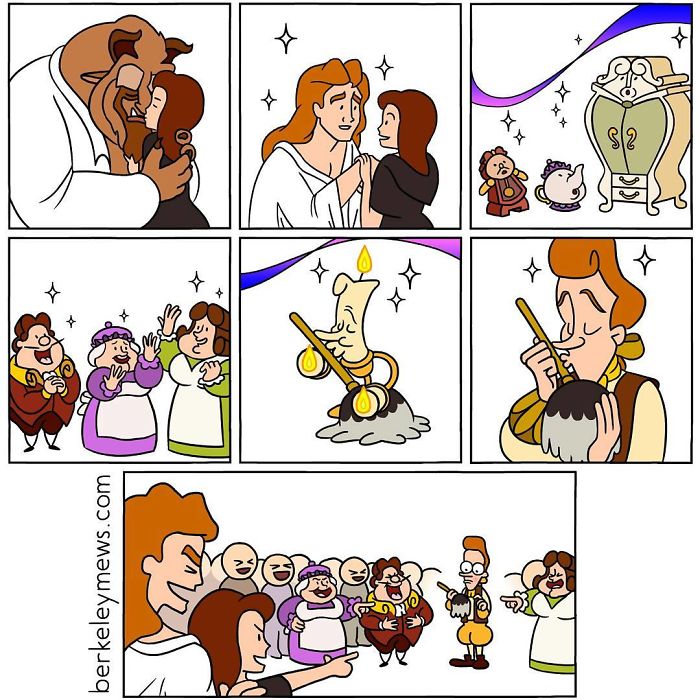 berkeleymews.com