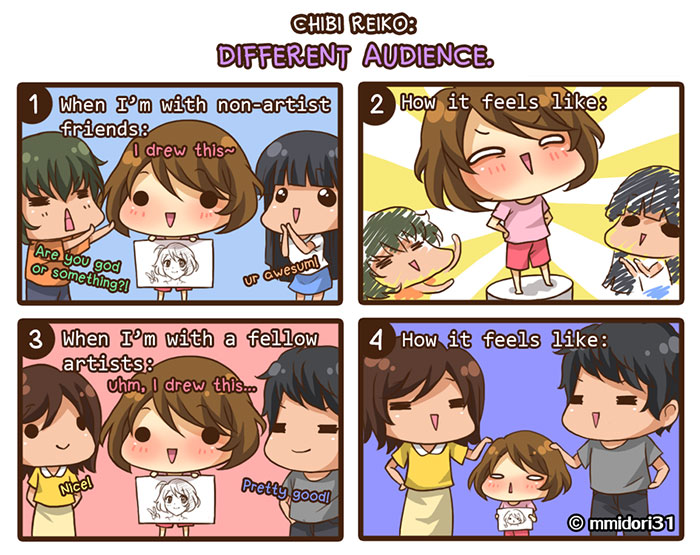 CHIBI REIKO:
DIFFERENT AUDIENCE.

1 When I'm with non-artist friends:

I drew this~

Are you god or something?!

ur awesum!

2 How it feels like:

3 When I'm with a fellow artists:

Uhm, I drew this...

Nice!

Pretty good!

4 How it feels like:

© mmidori31