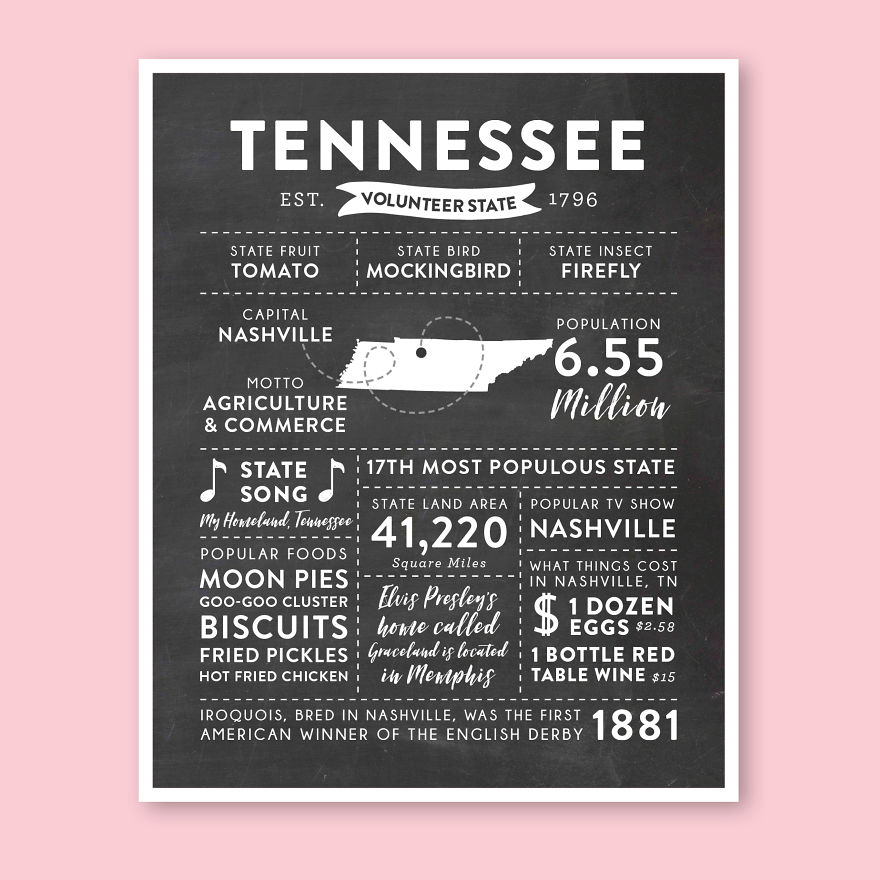 TENNESSEE

EST. VOLUNTEER STATE 1796

STATE FRUIT
TOMATO

STATE BIRD
MOCKINGBIRD

STATE INSECT
FIREFLY

CAPITAL
NASHVILLE

MOTTO
AGRICULTURE & COMMERCE

POPULATION
6.55
Million

STATE SONG
My Homeland, Tennessee

POPULAR FOODS
MOON PIES
GOO-GOO CLUSTER
BISCUITS
FRIED PICKLES
HOT FRIED CHICKEN

17TH MOST POPULOUS STATE

STATE LAND AREA
41,220
Square Miles

Elvis Presley's home called Graceland is located in Memphis

POPULAR TV SHOW
NASHVILLE

WHAT THINGS COST IN NASHVILLE, TN
$ 1 DOZEN EGGS $2.58
1 BOTTLE RED TABLE WINE $15

IROQUOIS, BRED IN NASHVILLE, WAS THE FIRST AMERICAN WINNER OF THE ENGLISH DERBY 1881