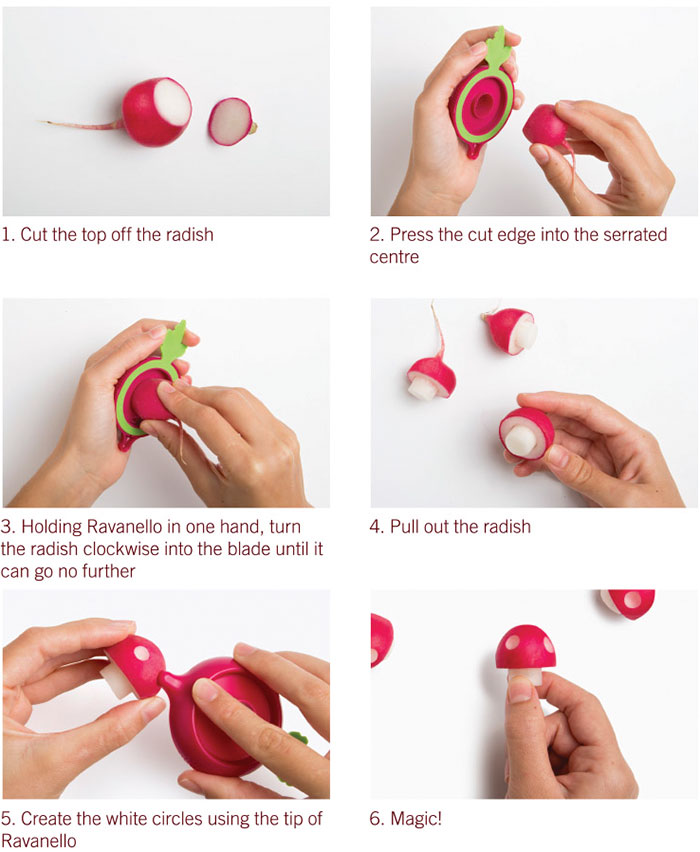 1. Cut the top off the radish

2. Press the cut edge into the serrated centre

3. Holding Ravanello in one hand, turn the radish clockwise into the blade until it can go no further

4. Pull out the radish

5. Create the white circles using the tip of Ravanello

6. Magic!