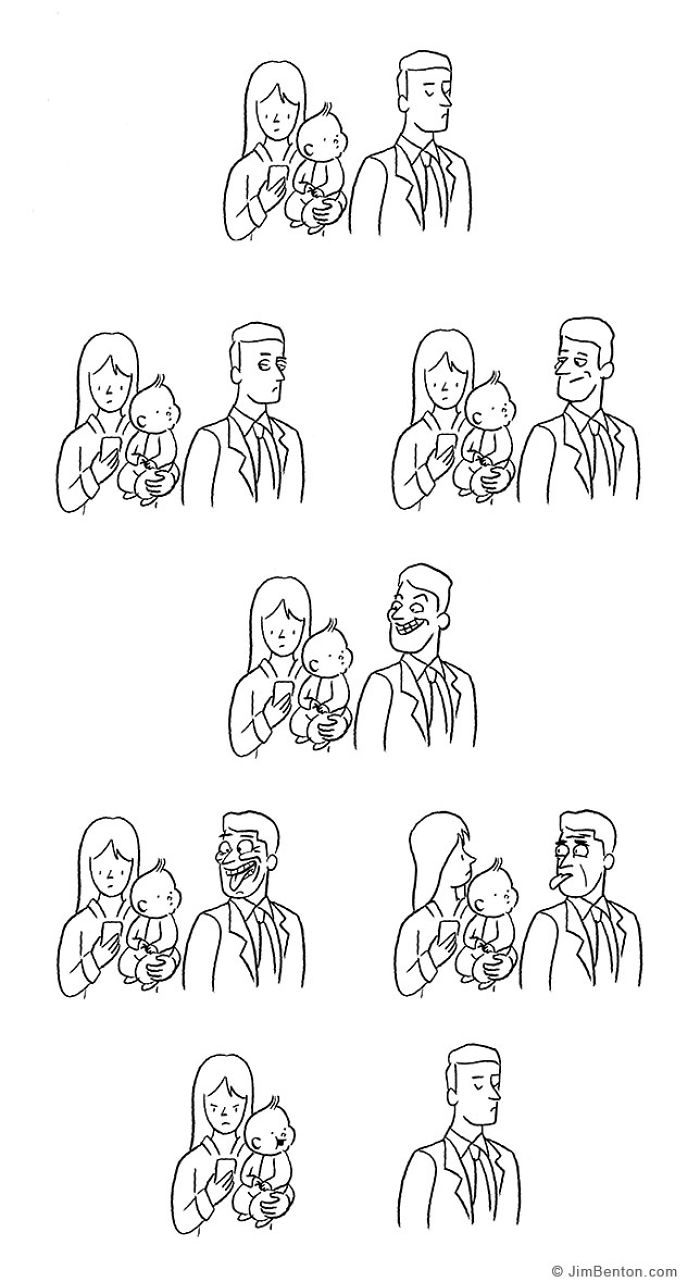 © JimBenton.com