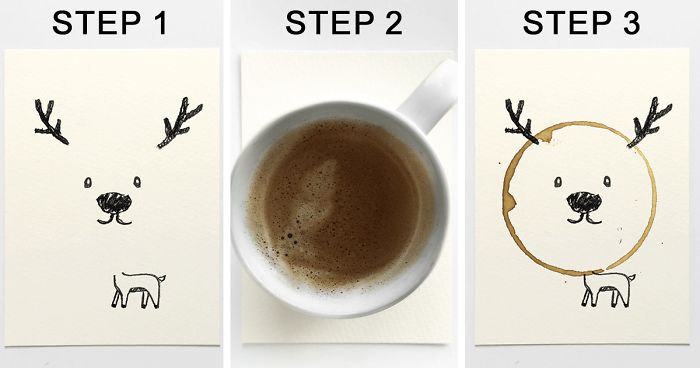 STEP 1

STEP 2

STEP 3