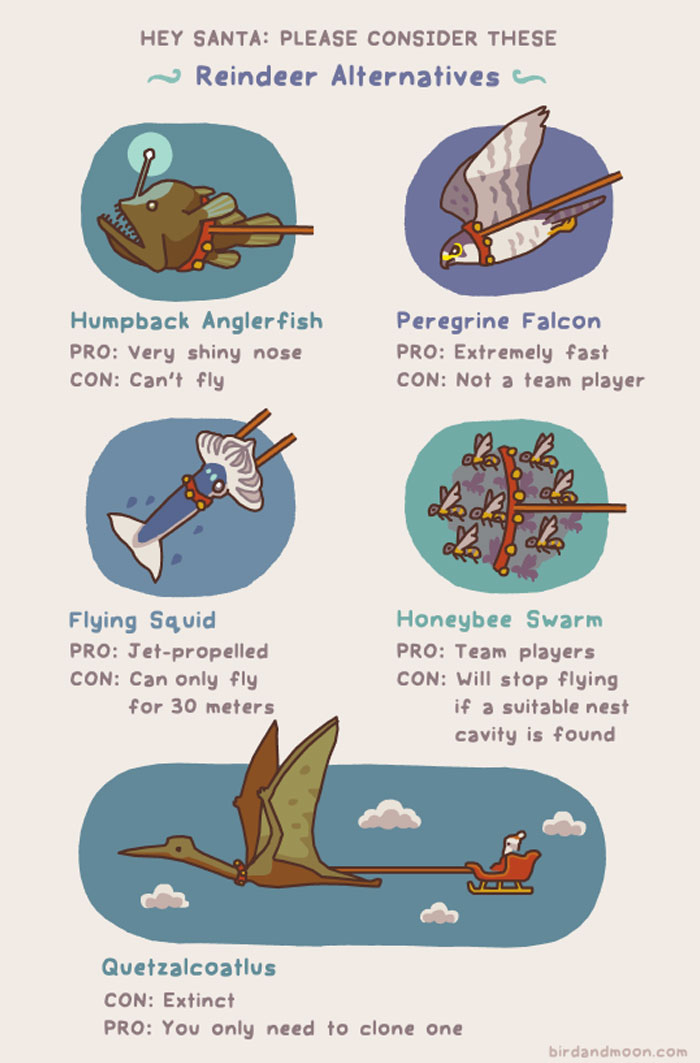 HEY SANTA: PLEASE CONSIDER THESE

Reindeer Alternatives

Humpback Anglerfish
PRO: Very shiny nose
CON: Can't fly

Peregrine Falcon
PRO: Extremely fast
CON: Not a team player

Flying Squid
PRO: Jet-propelled
CON: Can only fly for 30 meters

Honeybee Swarm
PRO: Team players
CON: Will stop flying if a suitable nest cavity is found

Quetzalcoatlus
CON: Extinct
PRO: You only need to clone one

birdandmoon.com