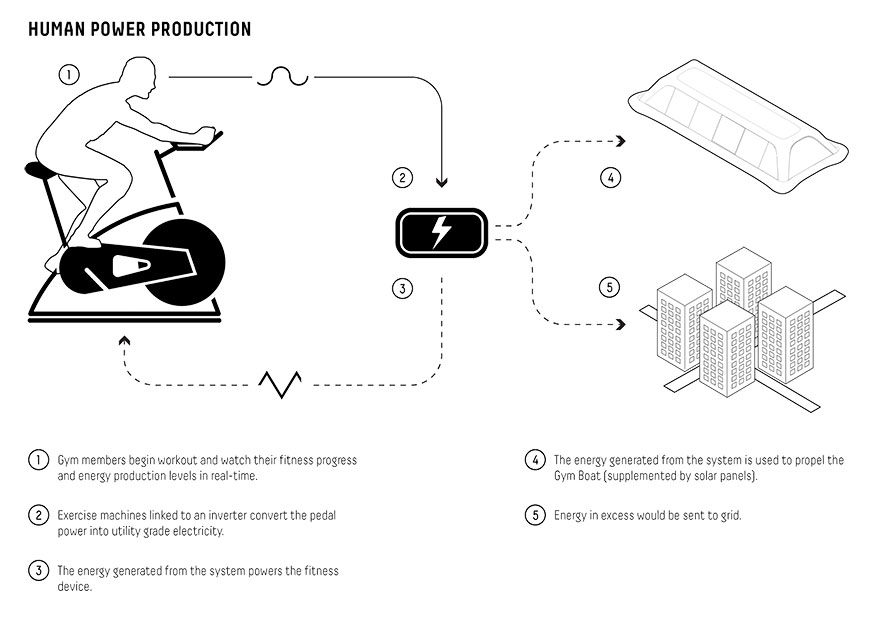 HUMAN POWER PRODUCTION

1

2

3

4

5

1 Gym members begin workout and watch their fitness progress and energy production levels in real-time.

2 Exercise machines linked to an inverter convert the pedal power into utility grade electricity.

3 The energy generated from the system powers the fitness device.

4 The energy generated from the system is used to propel the Gym Boat (supplemented by solar panels).

5 Energy in excess would be sent to grid.