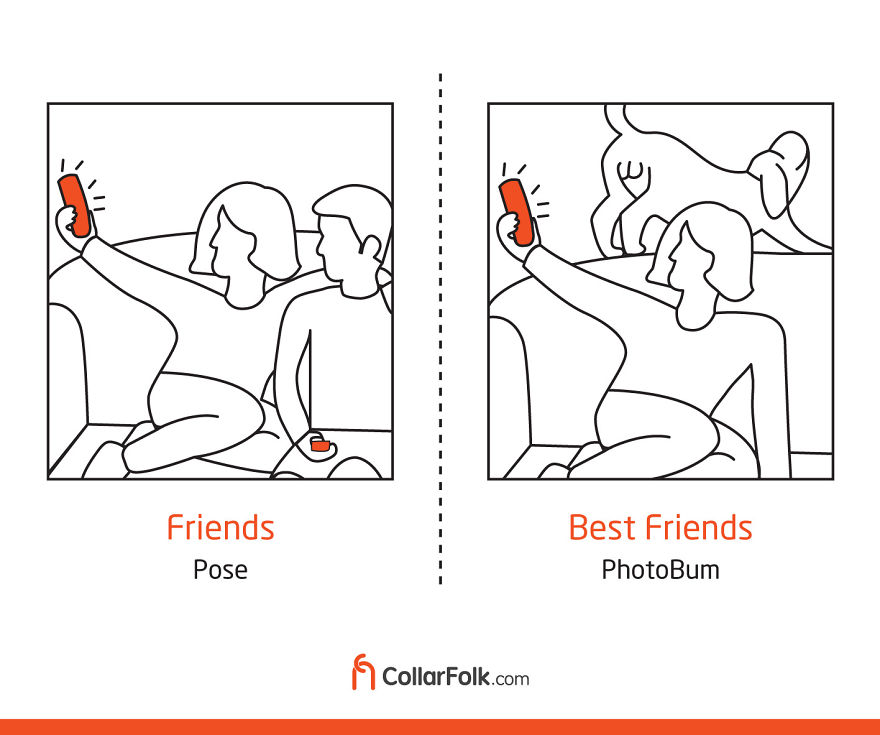 Friends
Pose

Best Friends
PhotoBum

CollarFolk.com