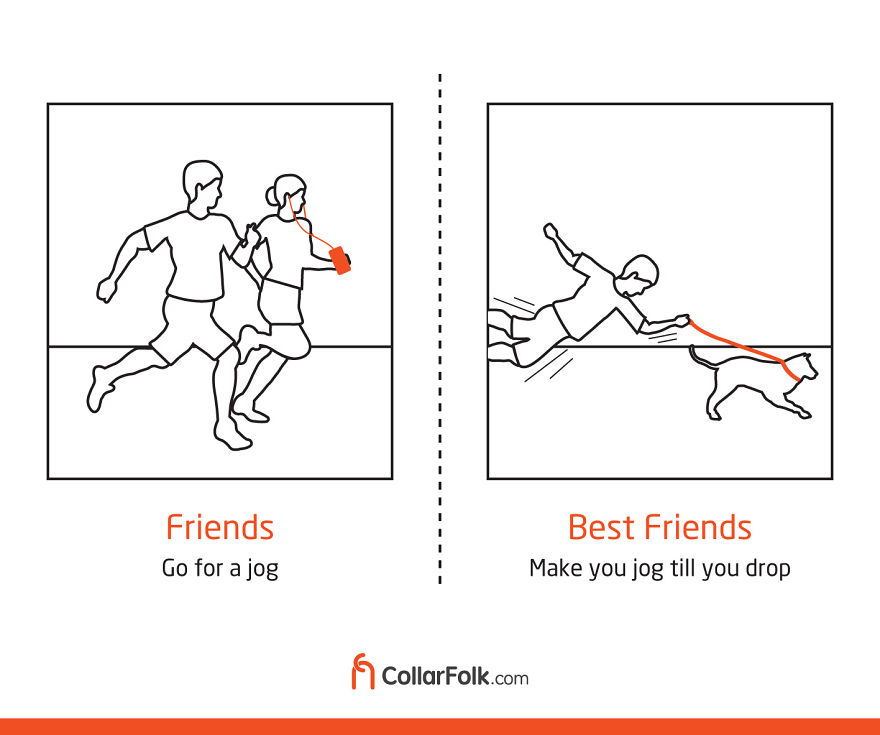 Friends
Go for a jog

Best Friends
Make you jog till you drop

CollarFolk.com