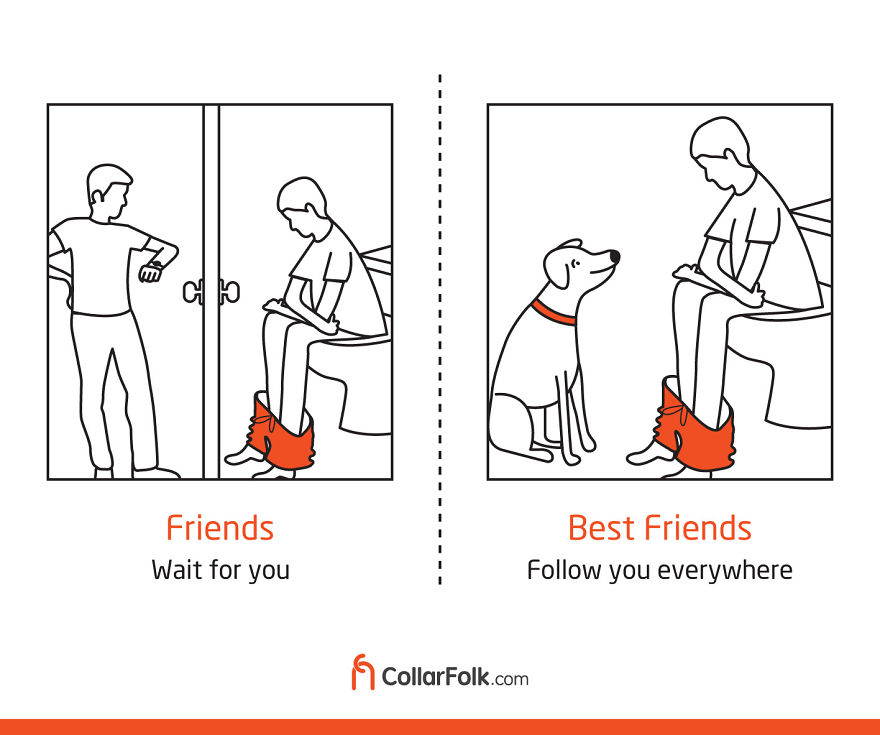 Friends
Wait for you

Best Friends
Follow you everywhere

CollarFolk.com