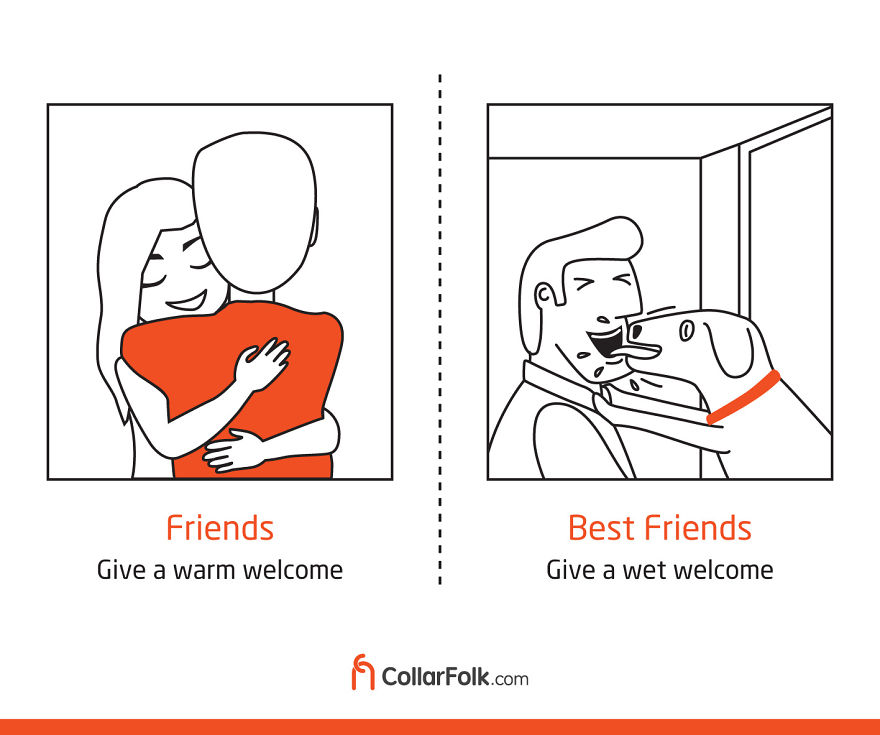 Friends
Give a warm welcome

Best Friends
Give a wet welcome

CollarFolk.com