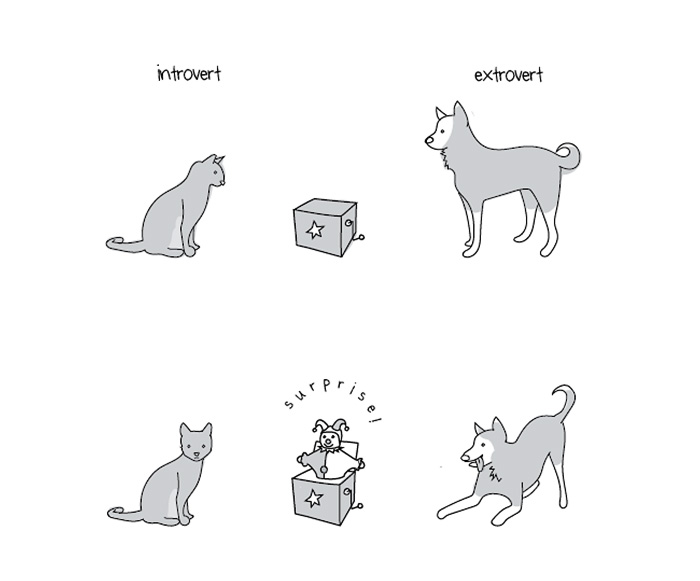 introvert

extrovert

surprise!