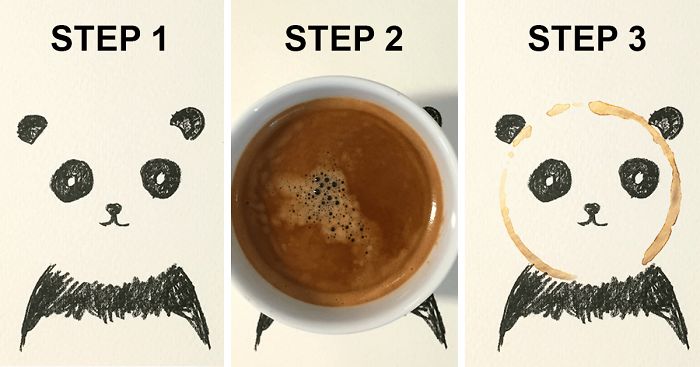 STEP 1

STEP 2

STEP 3