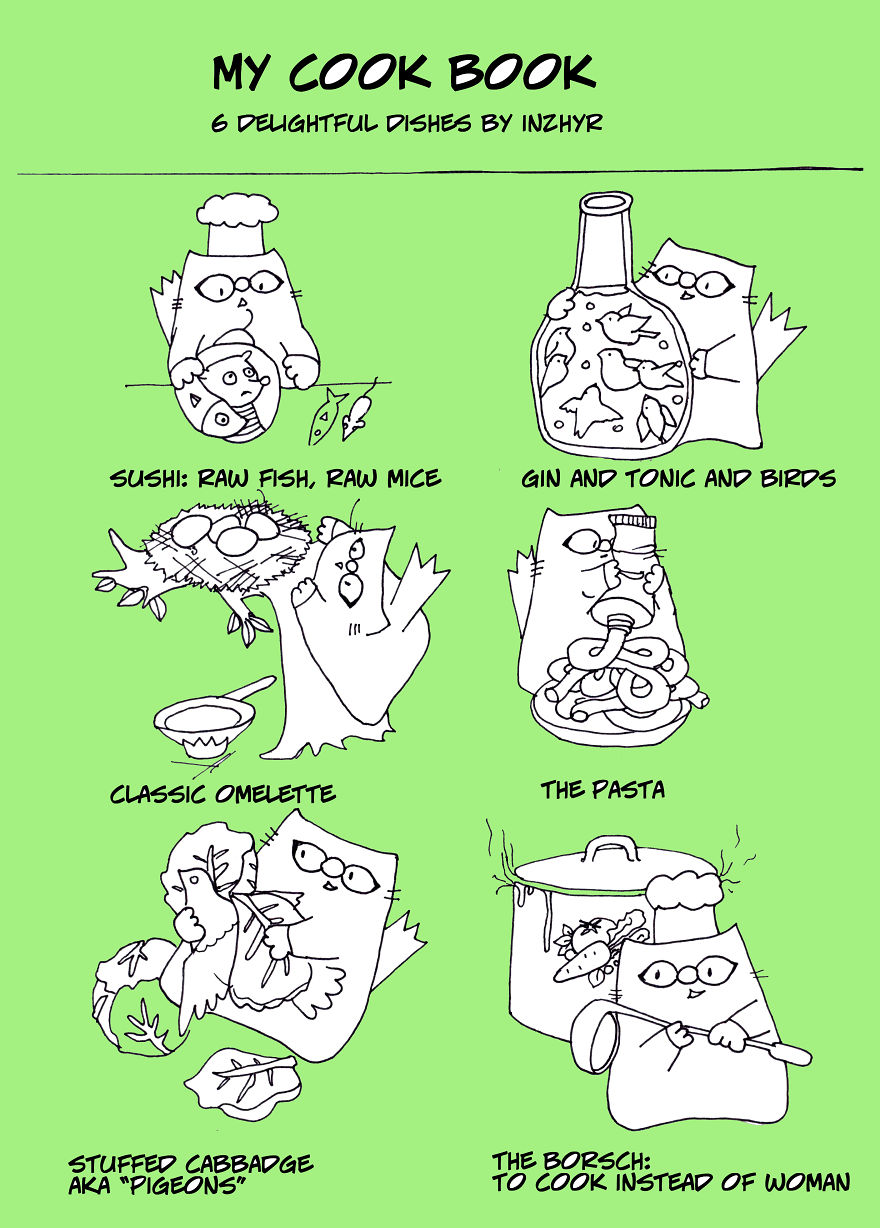 MY COOK BOOK

6 DELIGHTFUL DISHES BY INZHYR

SUSHI: RAW FISH, RAW MICE

GIN AND TONIC AND BIRDS

CLASSIC OMELETTE

THE PASTA

STUFFED CABBADGE AKA "PIGEONS"

THE BORSCH: TO COOK INSTEAD OF WOMAN