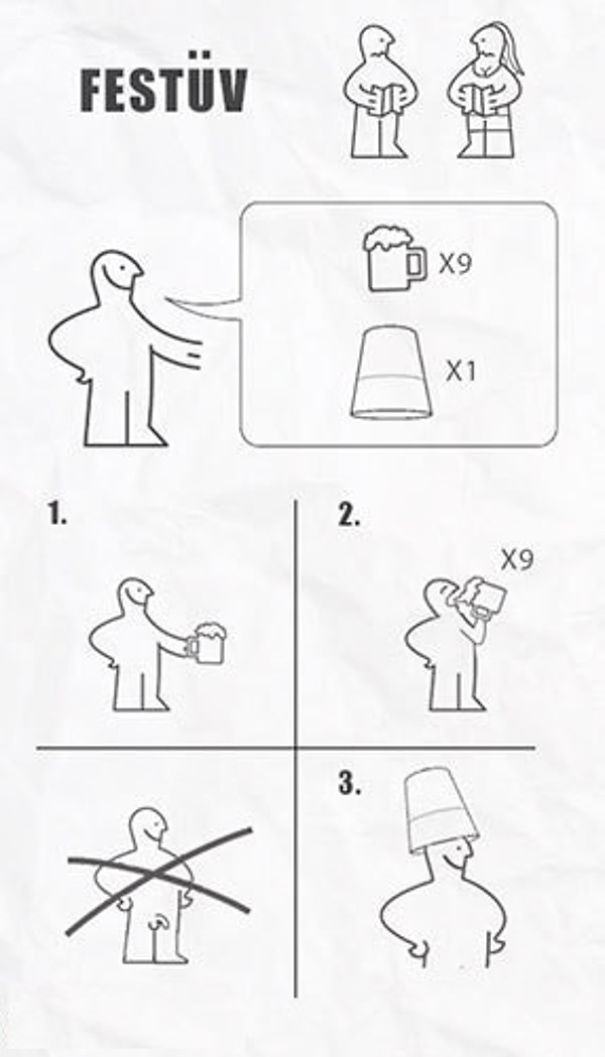 FESTÜV

X9

X1

1.

2.

X9

3.