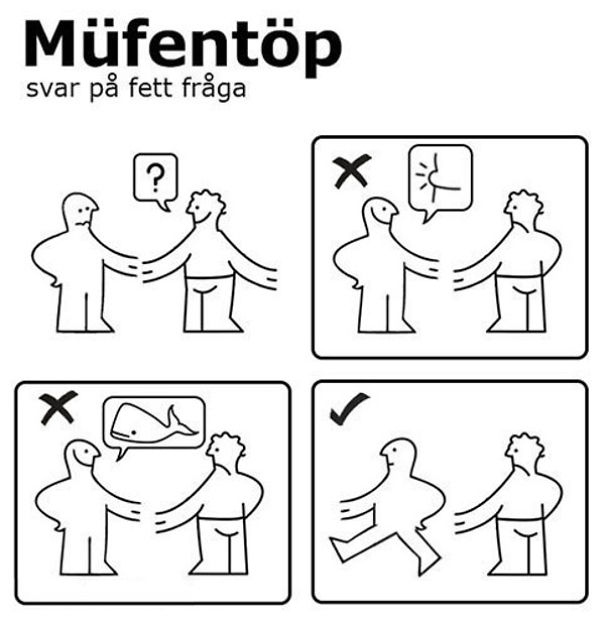 Müfentöp
svar på fett fråga

?