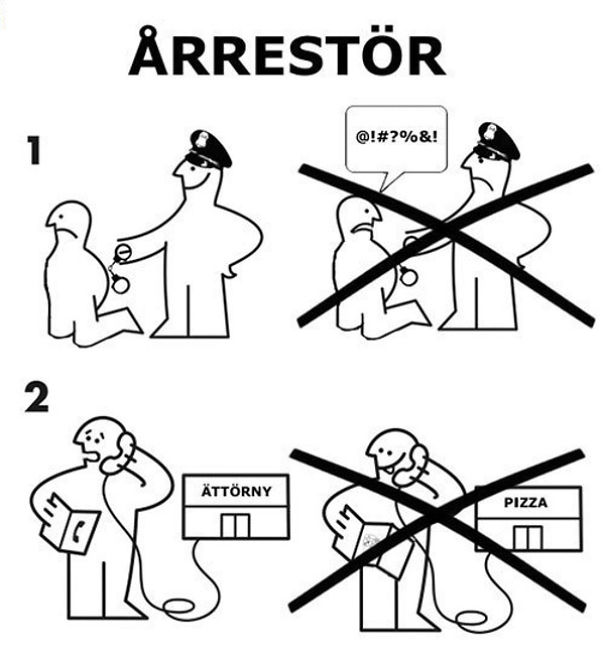 ÅRRESTÖR

1

@!#?%&!

2

ÄTTÖRNY

PIZZA