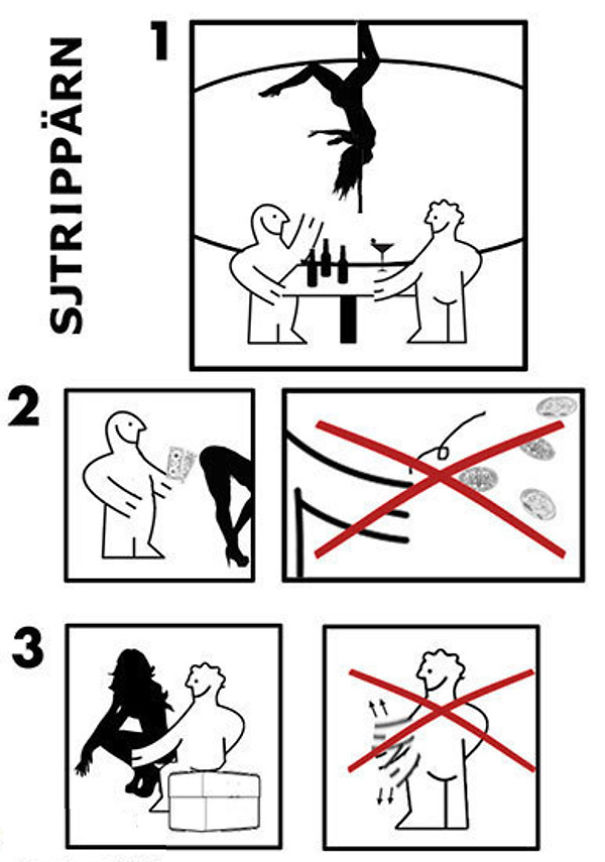 SJTRIPPÄRN

1

2

3