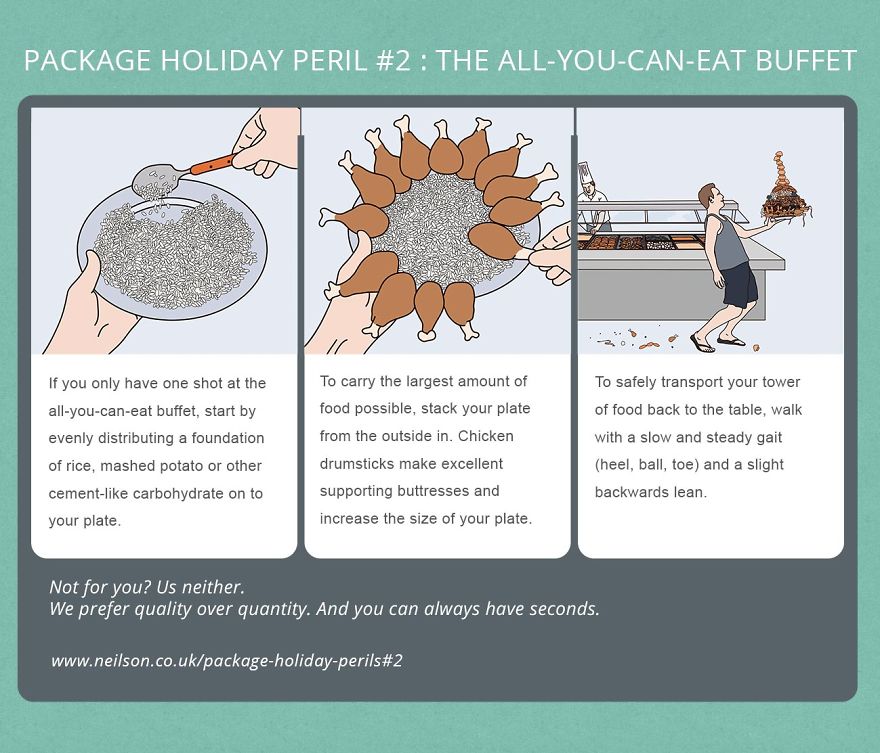 PACKAGE HOLIDAY PERIL #2 : THE ALL-YOU-CAN-EAT BUFFET

If you only have one shot at the all-you-can-eat buffet, start by evenly distributing a foundation of rice, mashed potato or other cement-like carbohydrate on to your plate.

To carry the largest amount of food possible, stack your plate from the outside in. Chicken drumsticks make excellent supporting buttresses and increase the size of your plate.

To safely transport your tower of food back to the table, walk with a slow and steady gait (heel, ball, toe) and a slight backwards lean.

Not for you? Us neither.
We prefer quality over quantity. And you can always have seconds.

www.neilson.co.uk/package-holiday-perils#2