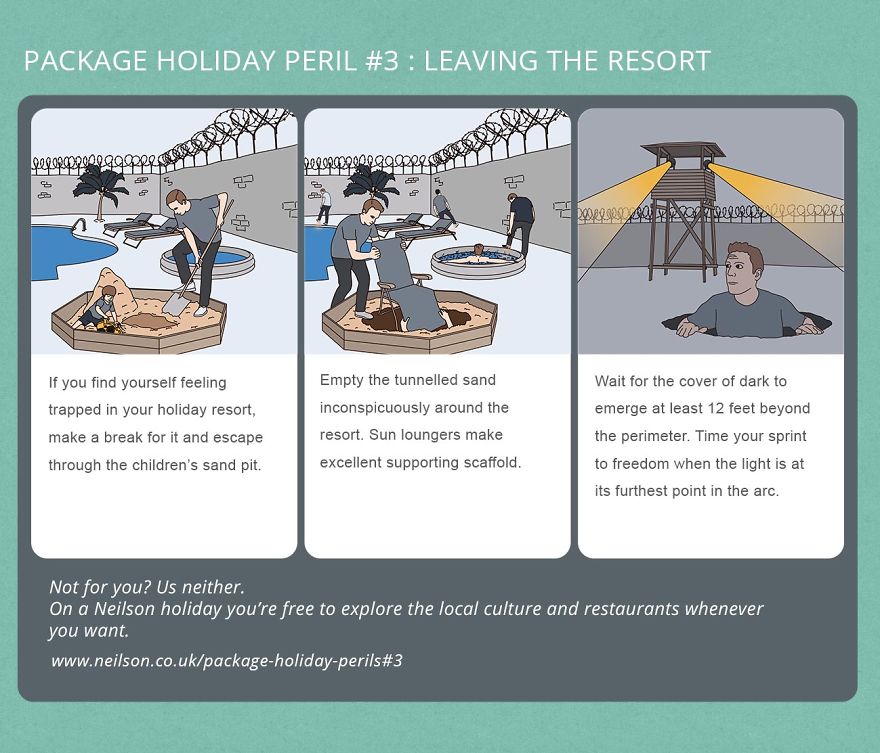 PACKAGE HOLIDAY PERIL #3 : LEAVING THE RESORT

If you find yourself feeling trapped in your holiday resort, make a break for it and escape through the children's sand pit.

Empty the tunnelled sand inconspicuously around the resort. Sun loungers make excellent supporting scaffold.

Wait for the cover of dark to emerge at least 12 feet beyond the perimeter. Time your sprint to freedom when the light is at its furthest point in the arc.

Not for you? Us neither.
On a Neilson holiday you're free to explore the local culture and restaurants whenever you want.

www.neilson.co.uk/package-holiday-perils#3