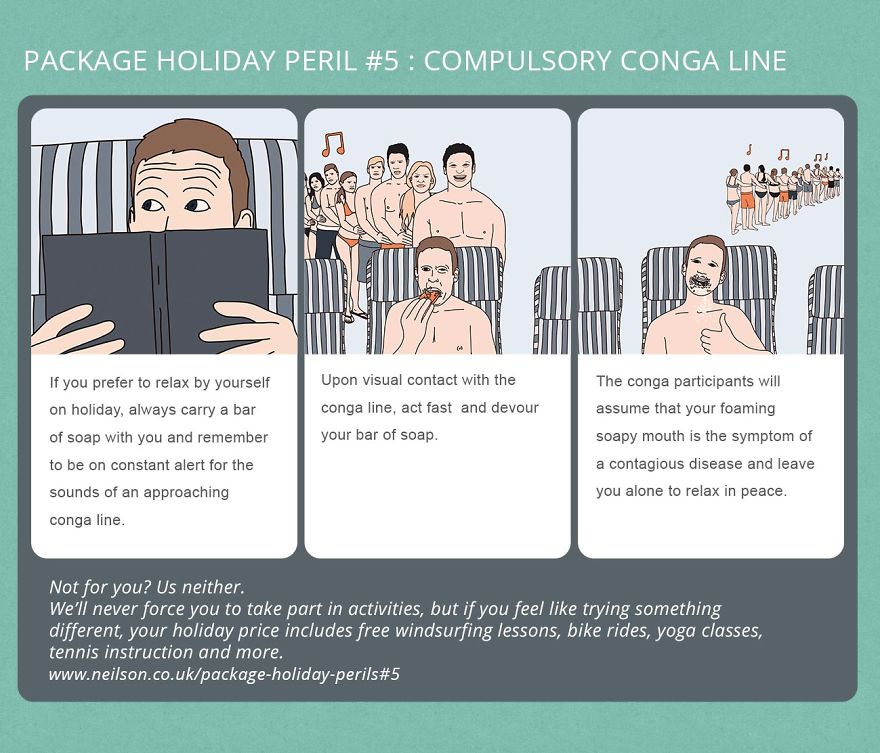 PACKAGE HOLIDAY PERIL #5 : COMPULSORY CONGA LINE

If you prefer to relax by yourself on holiday, always carry a bar of soap with you and remember to be on constant alert for the sounds of an approaching conga line.

Upon visual contact with the conga line, act fast and devour your bar of soap.

The conga participants will assume that your foaming soapy mouth is the symptom of a contagious disease and leave you alone to relax in peace.

Not for you? Us neither.
We'll never force you to take part in activities, but if you feel like trying something different, your holiday price includes free windsurfing lessons, bike rides, yoga classes, tennis instruction and more.
www.neilson.co.uk/package-holiday-perils#5