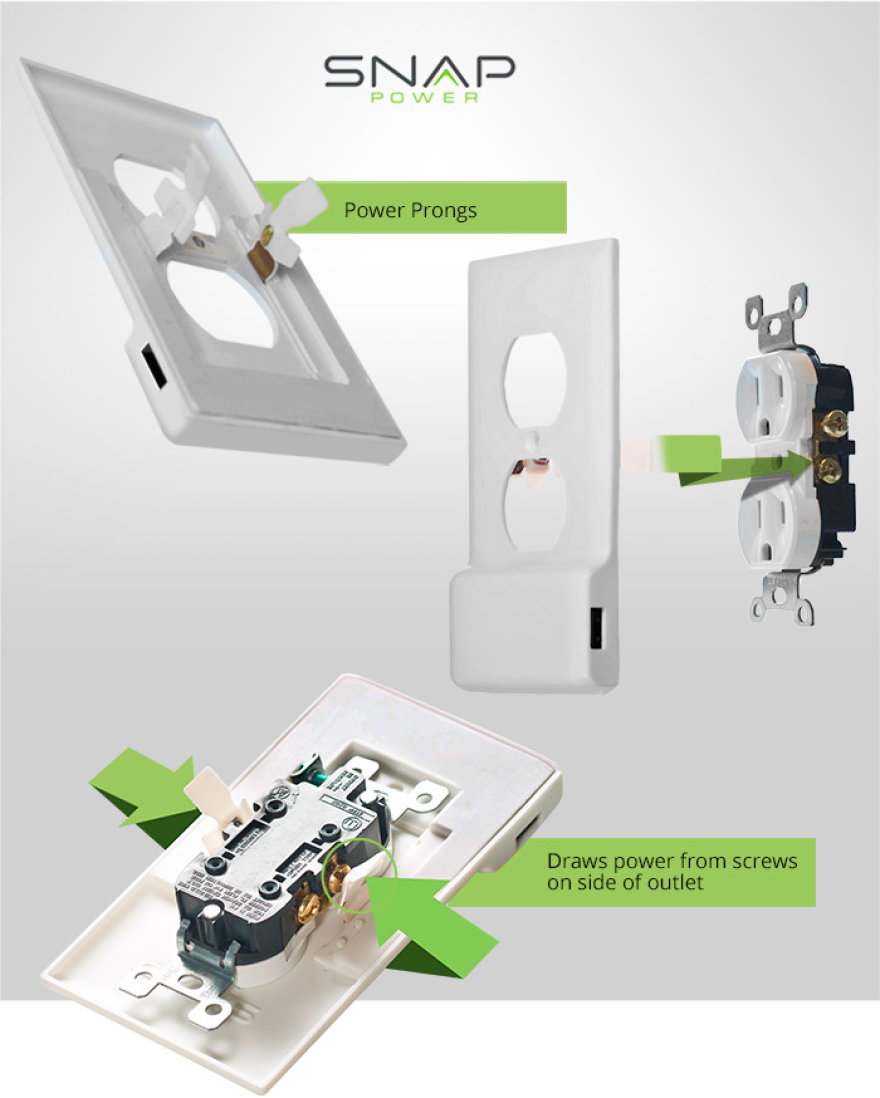 SNAP
POWER

Power Prongs

Draws power from screws on side of outlet