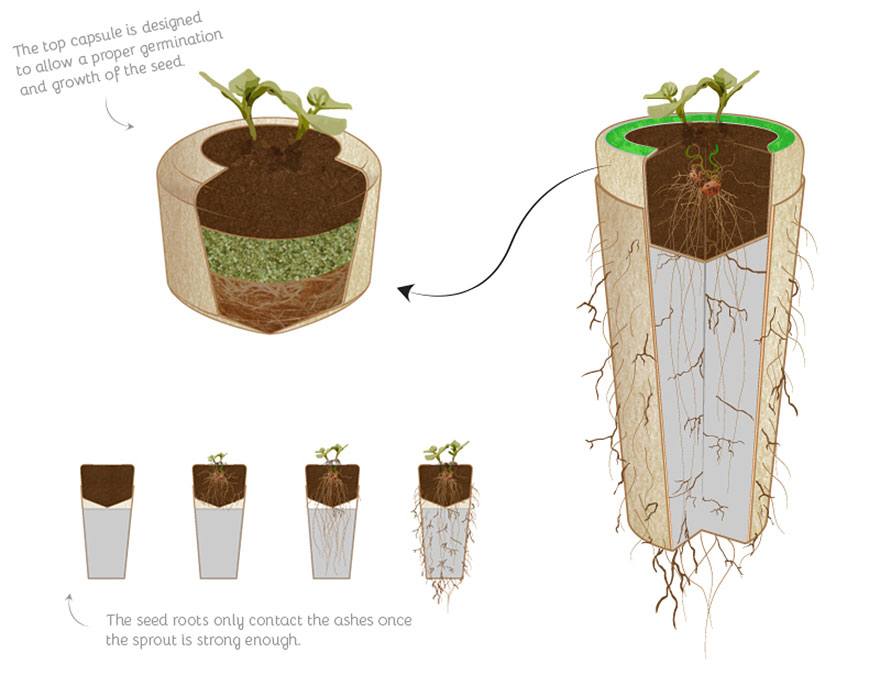 The top capsule is designed to allow a proper germination and growth of the seed.

The seed roots only contact the ashes once the sprout is strong enough.