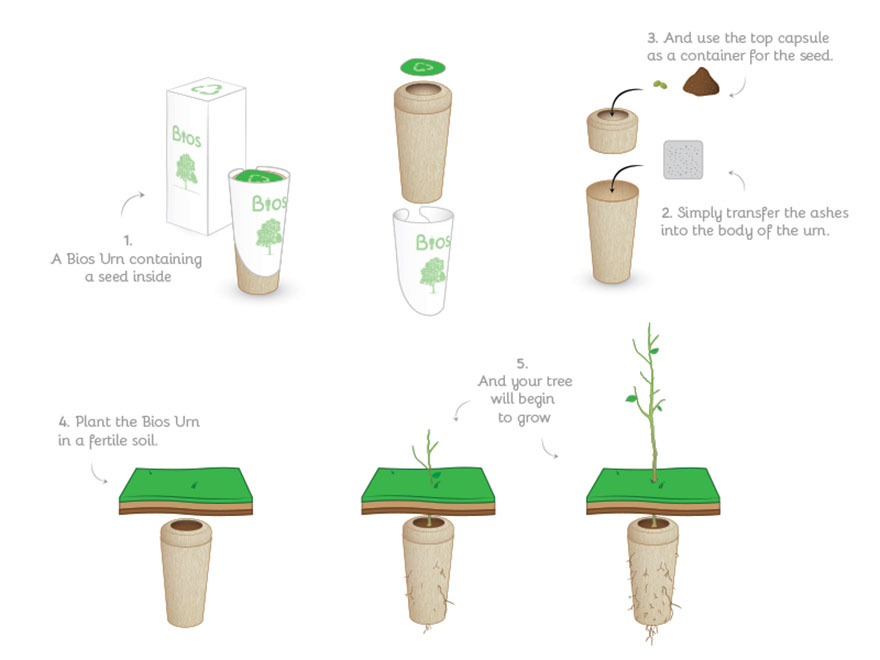 Bios

Bios

1.
A Bios Urn containing a seed inside

Bios

3. And use the top capsule as a container for the seed.

2. Simply transfer the ashes into the body of the urn.

4. Plant the Bios Urn in a fertile soil.

5.
And your tree will begin to grow